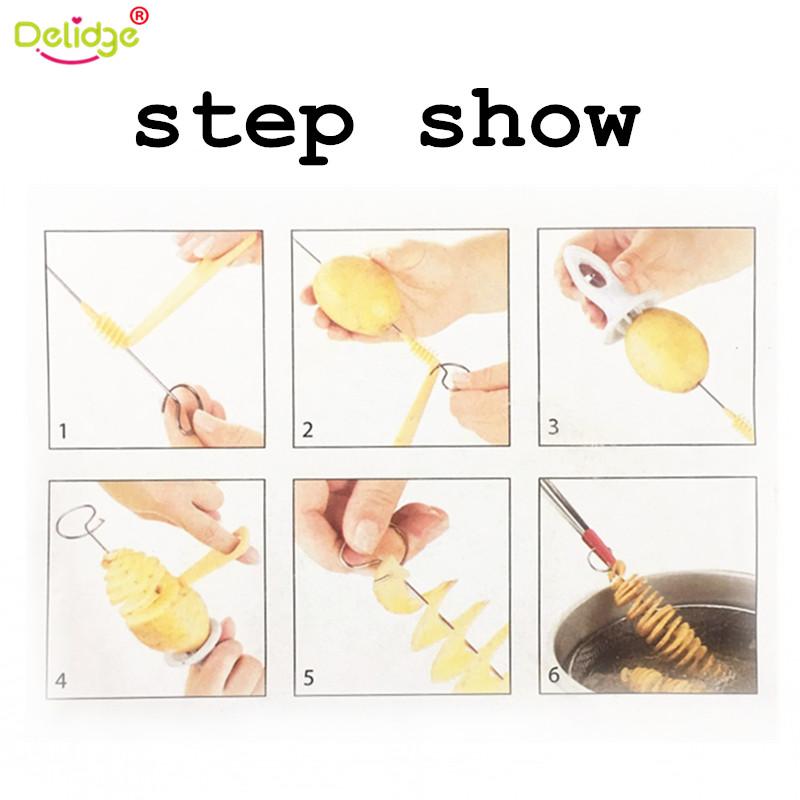 Delidge®

step show

1

2

3

4

5

6